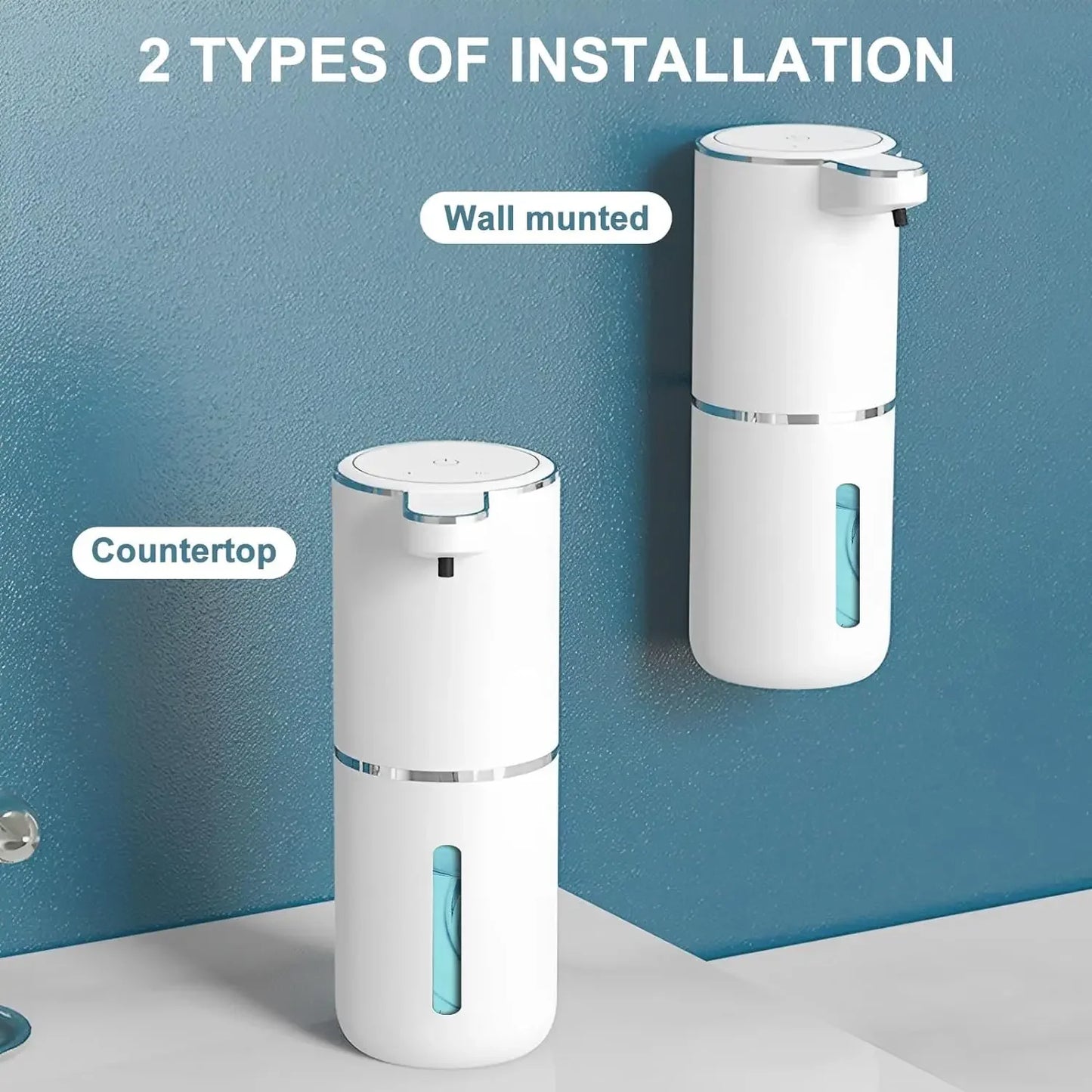 2 TYPES OF INSTALLATION

Wall munted

Countertop